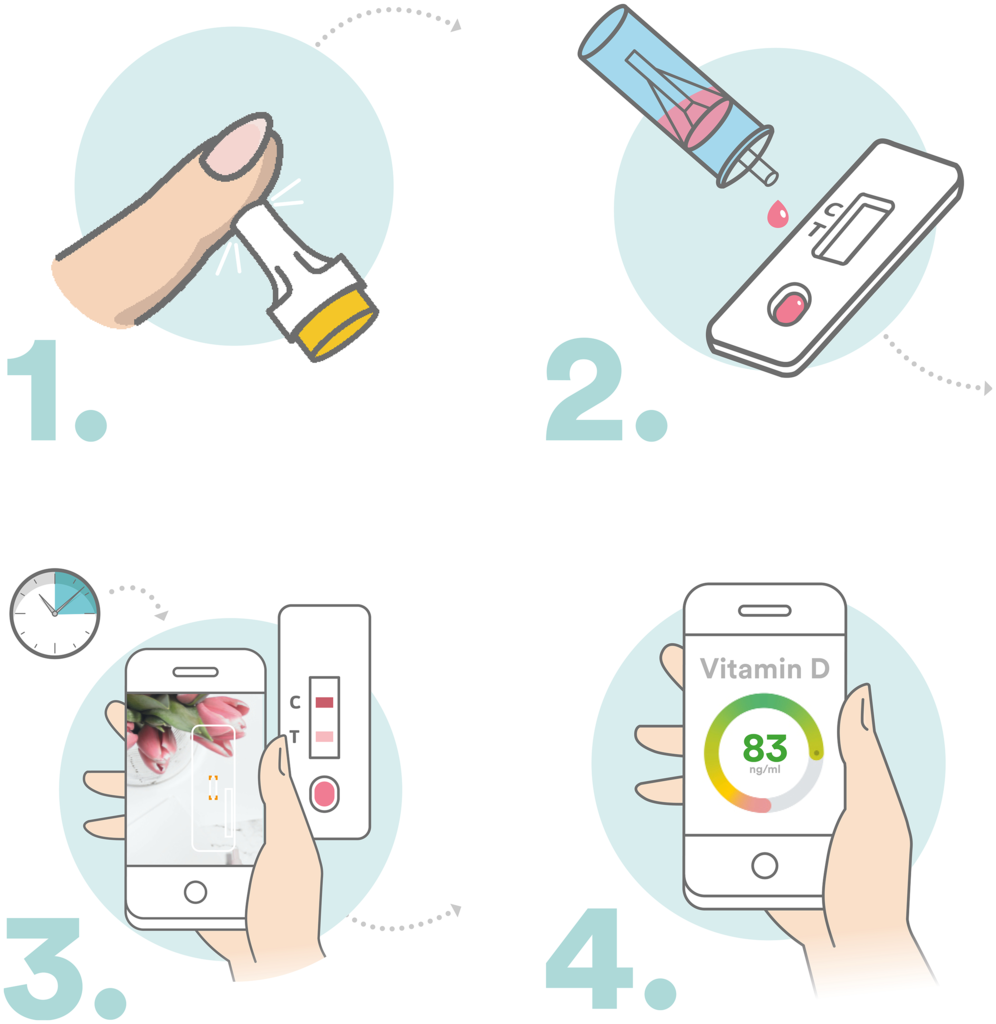 1.

C
T

2.

C
T

3.

Vitamin D
83
ng/ml

4.